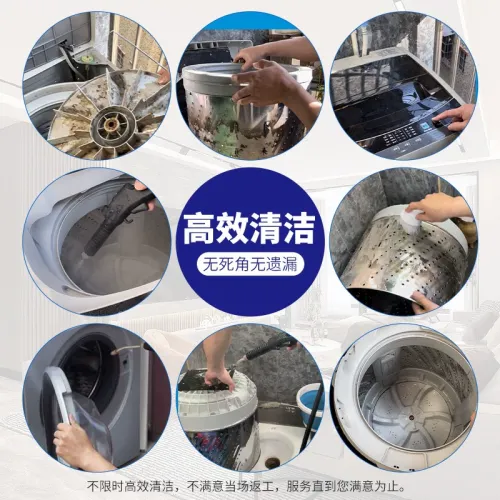 高效清洁

无死角无遗漏

不限时高效清洁，不满意当场返工，服务直到您满意为止。