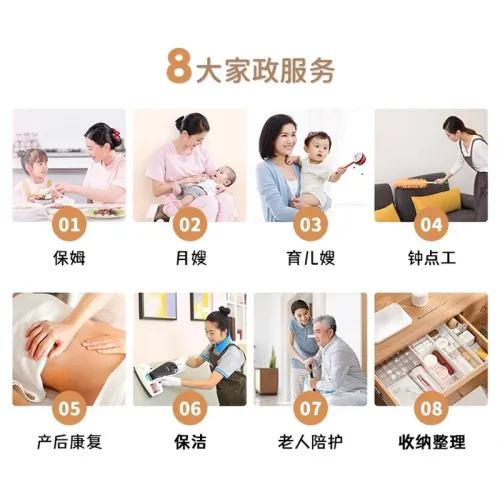 8大家政服务

01
保姆

02
月嫂

03
育儿嫂

04
钟点工

05
产后康复

06
保洁

07
老人陪护

08
收纳整理